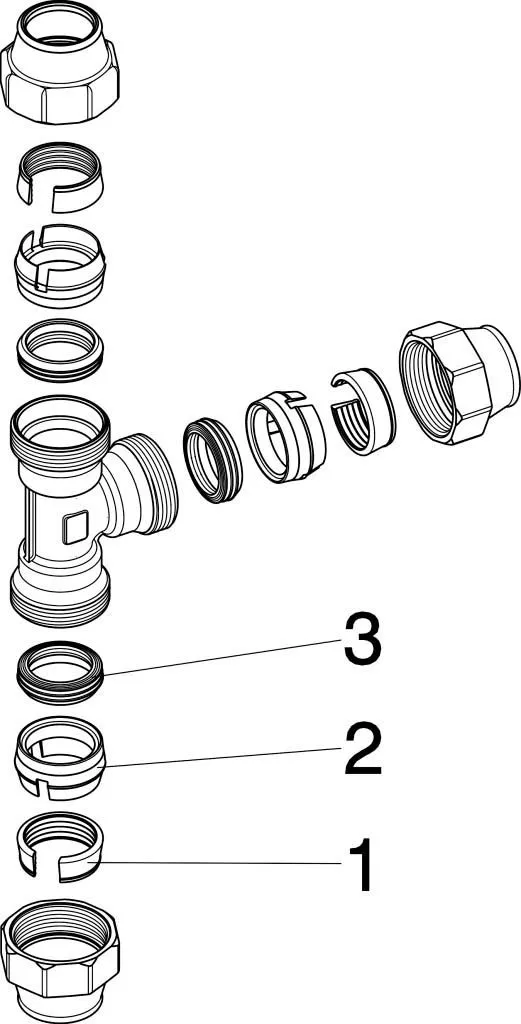 3
2
1