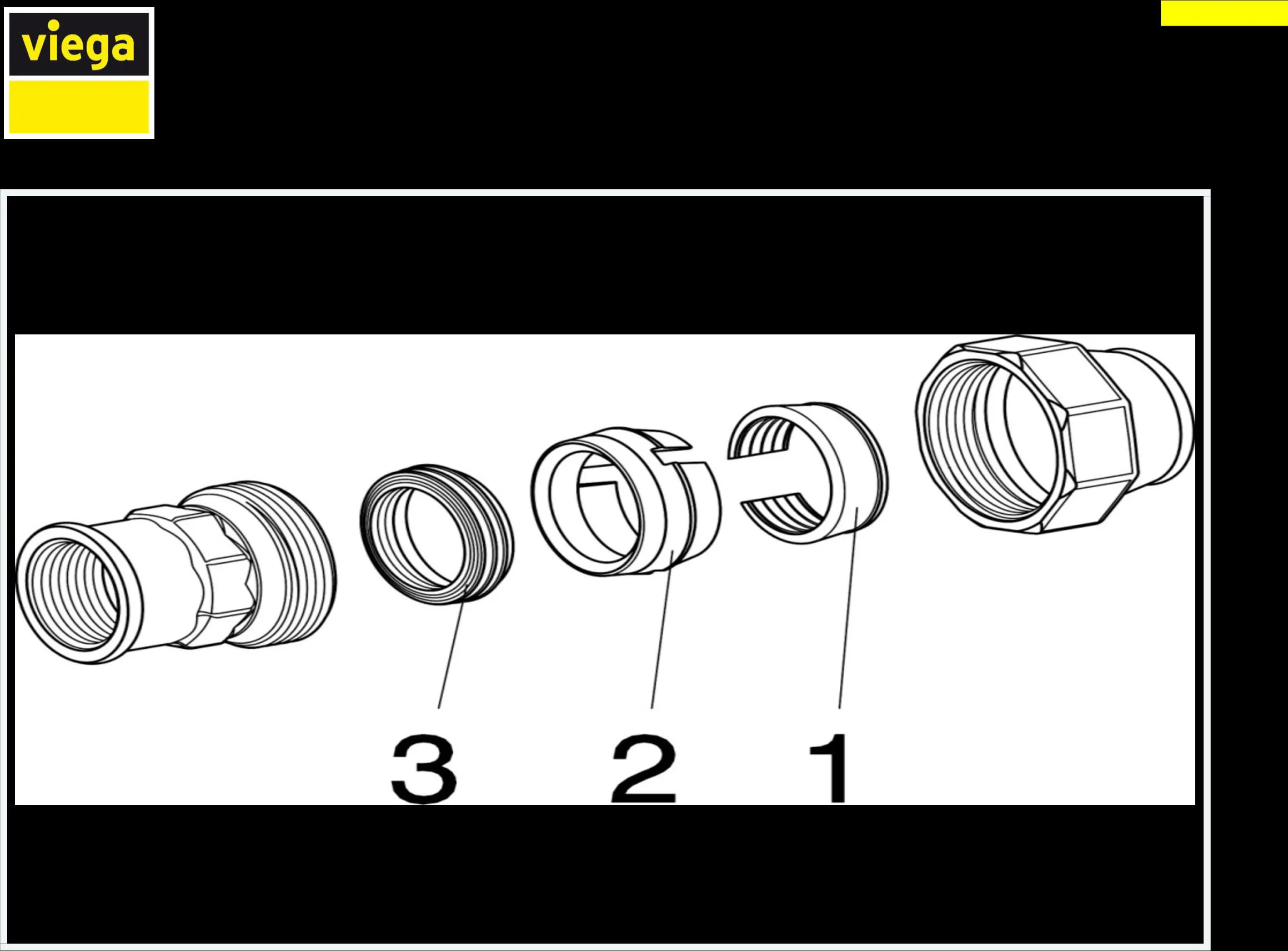 viega

3 2 1