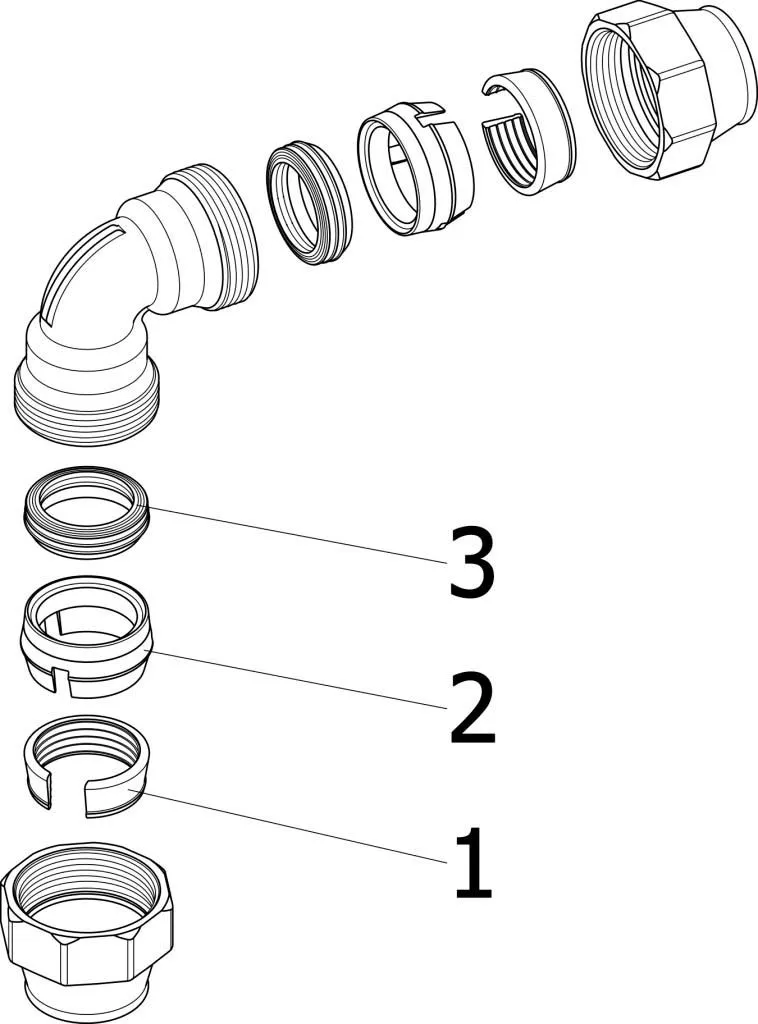 3
2
1